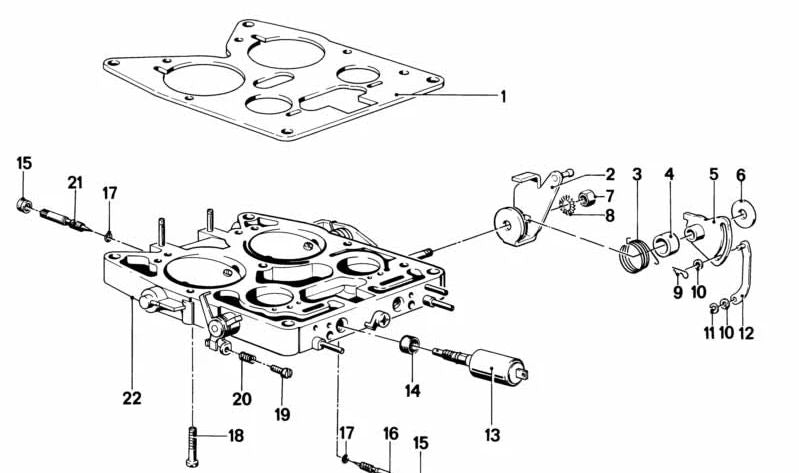 1
15
21
17
2
3
4
5
6
7
8
9
10
11
10
12
22
20
19
14
13
18
17
16
15