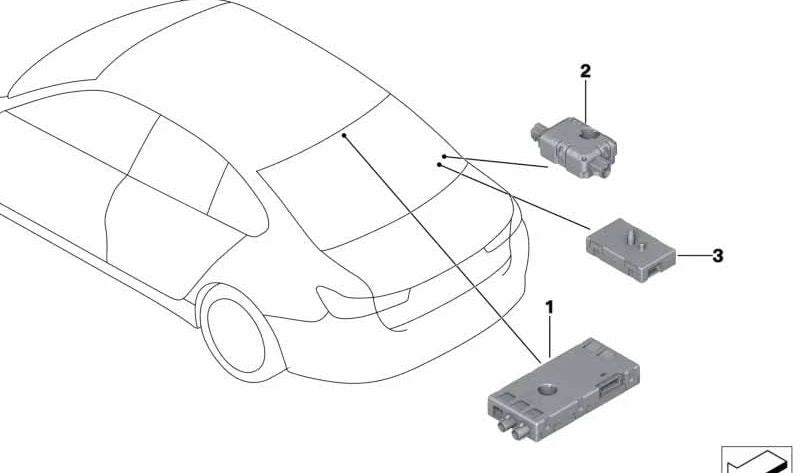 2

3

1