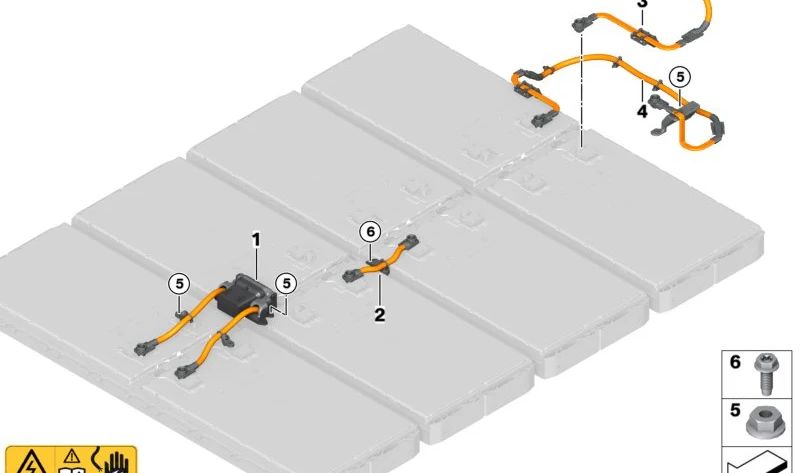 3
5
4
1
6
5
5
2
6
5