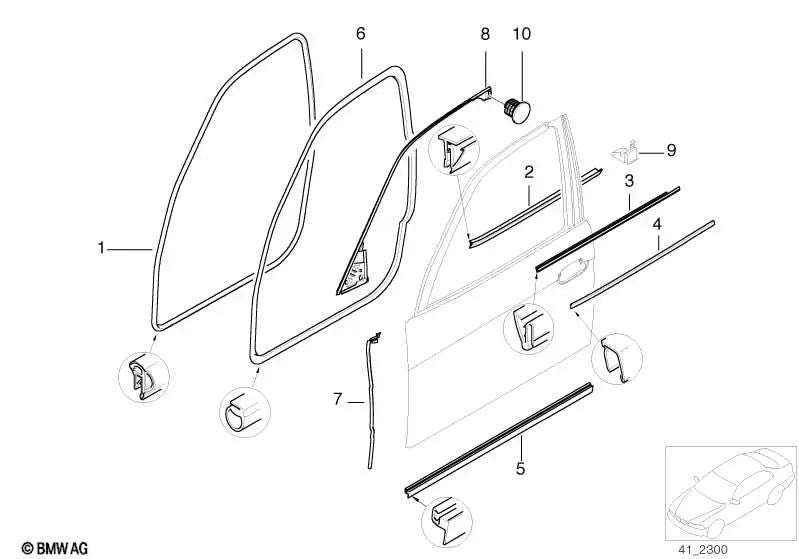 6
8
10
9
2
3
4
1
7
5
© BMW AG
41_2300