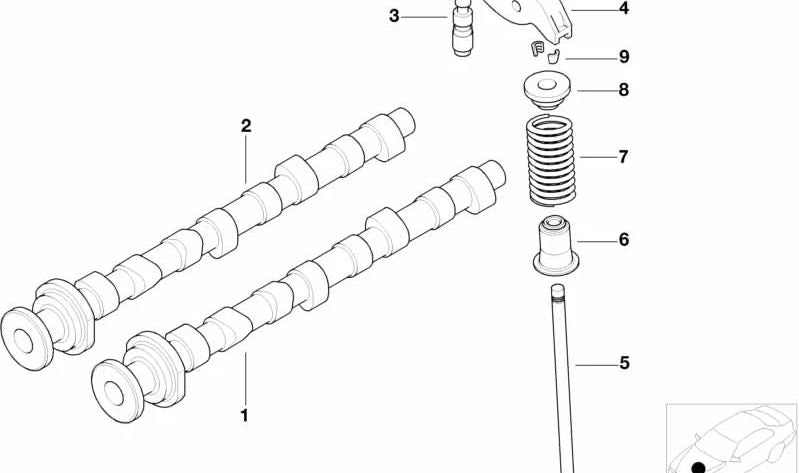 3
4
9
8
2
7
6
5
1