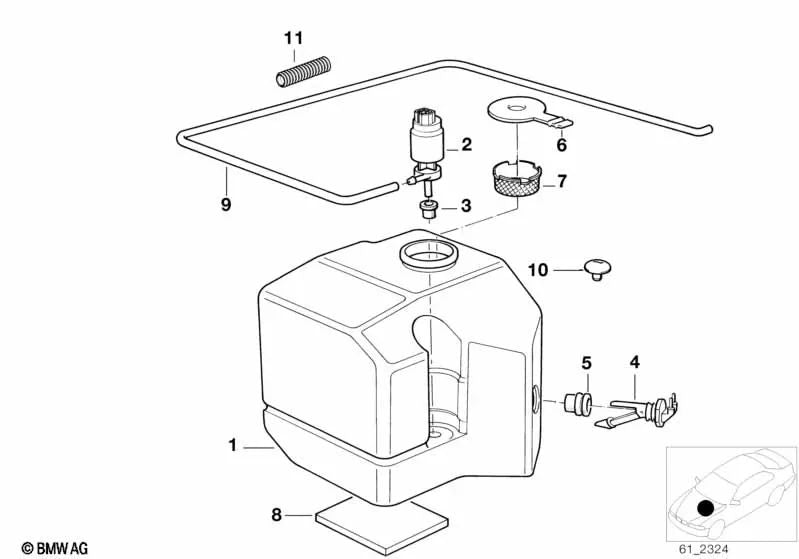 11

2

6

7

9

3

10

5

4

1

8

© BMW AG

61_2324