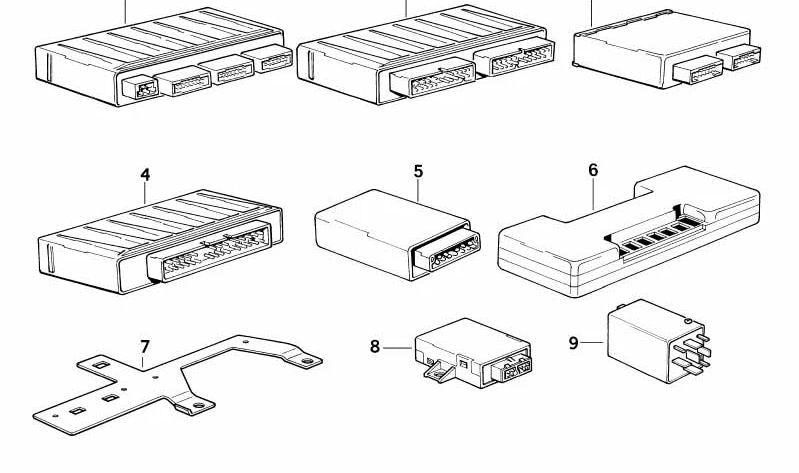 4
5
6
7
8
9