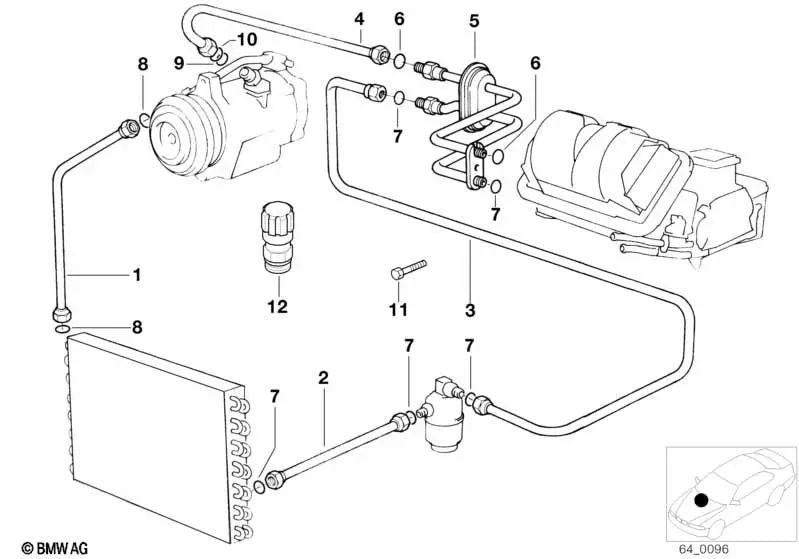 4
6
5
10
9
8
6
7
7
1
12
11
3
8
7
7
2
7
© BMW AG
64_0096