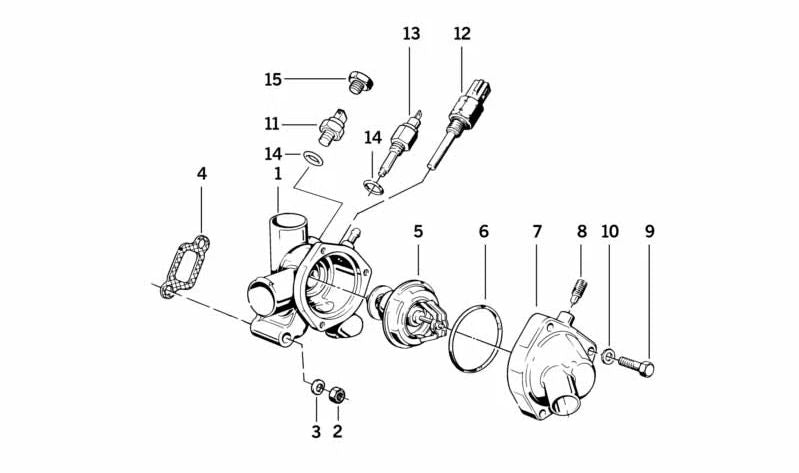 13
12
15
11
14
14
4
1
5
6
7
8
10
9
3
2