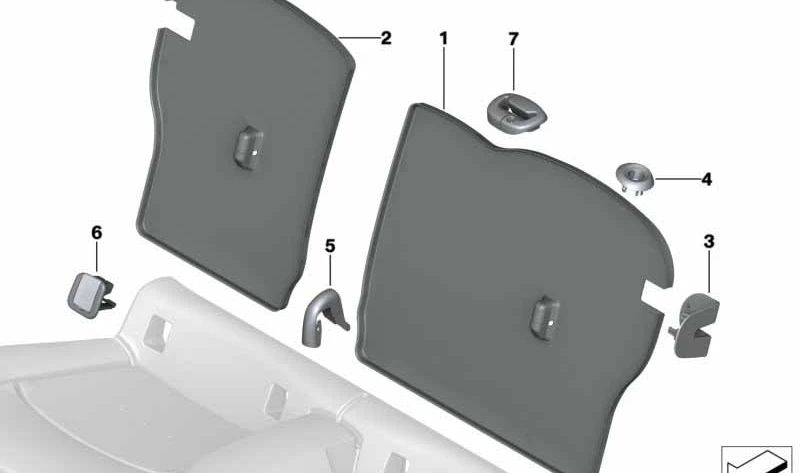 2
1
7
4
6
5
3