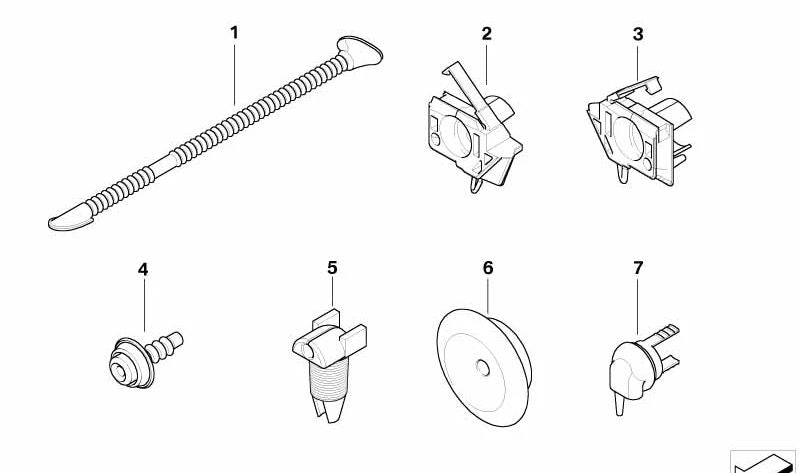 1
2
3
4
5
6
7