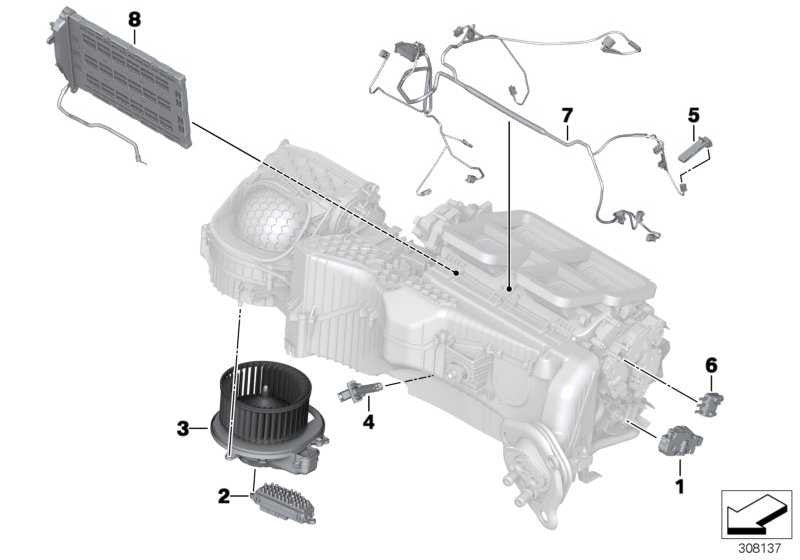 8
7
5
6
3
4
2
1
308137