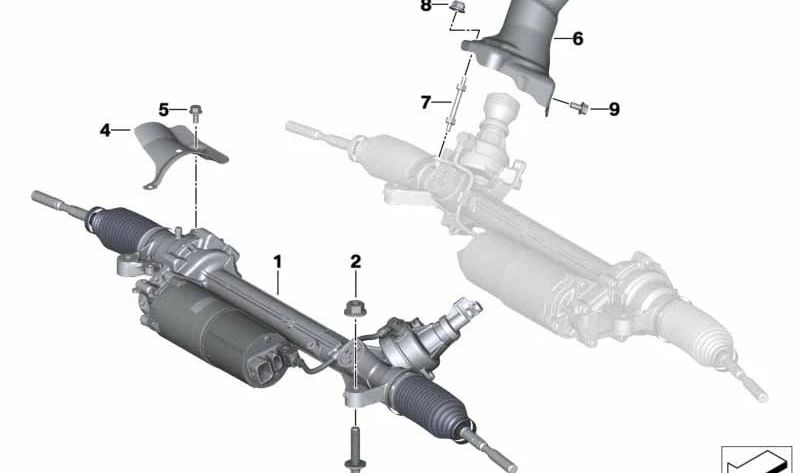 8
6
7
9
5
4
1
2