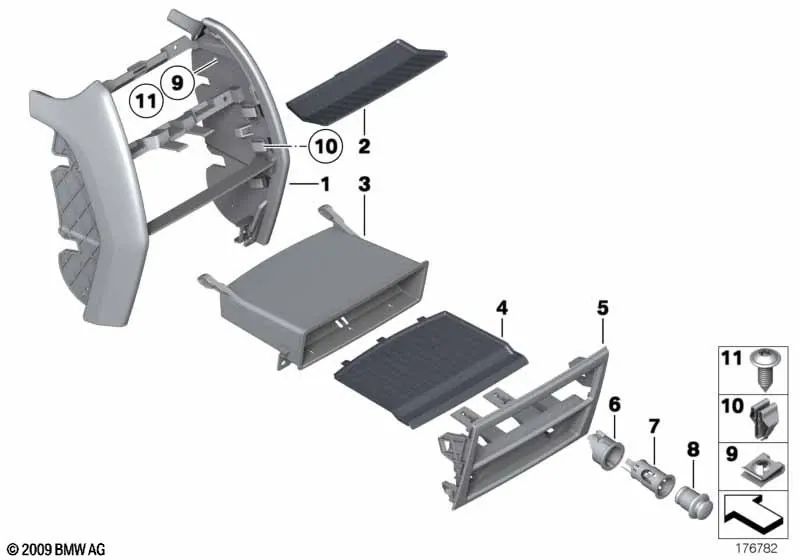 9
11
10
2
1
3
4
5
6
7
8
11
10
9
© 2009 BMW AG
176782