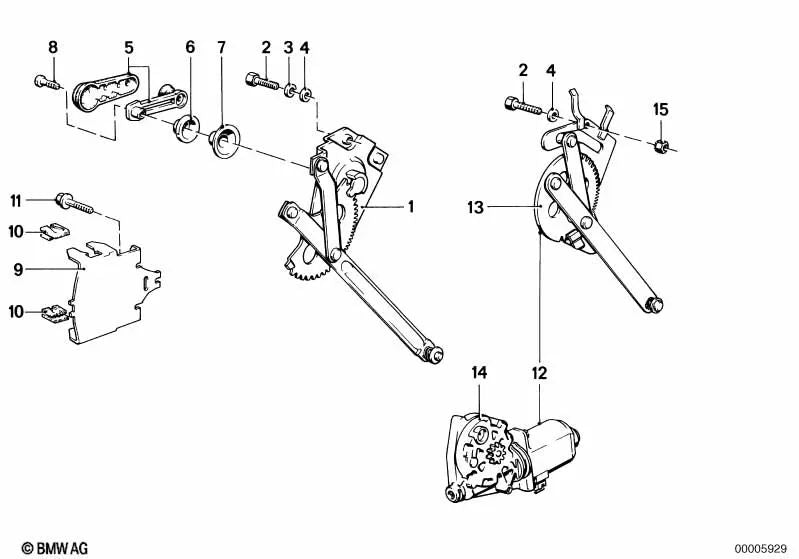 8
5
6
7
2
3
4
2
4
15
11
10
9
10
1
13
14
12
© BMW AG
00005929