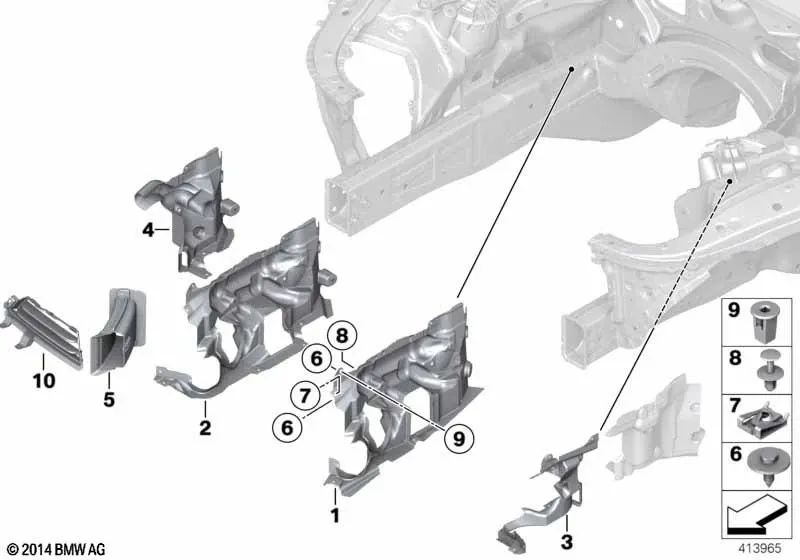 4
10
5
2
8
6
7
6
9
1
3
9
8
7
6
© 2014 BMW AG
413965