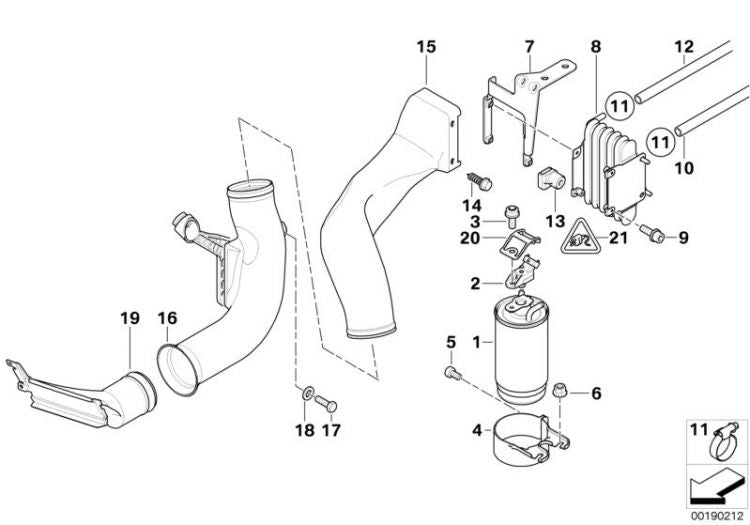 15
7
8
12
11
11
10
14
13
3
20
21
9
2
19
16
5
1
6
18
17
4
11
00190212