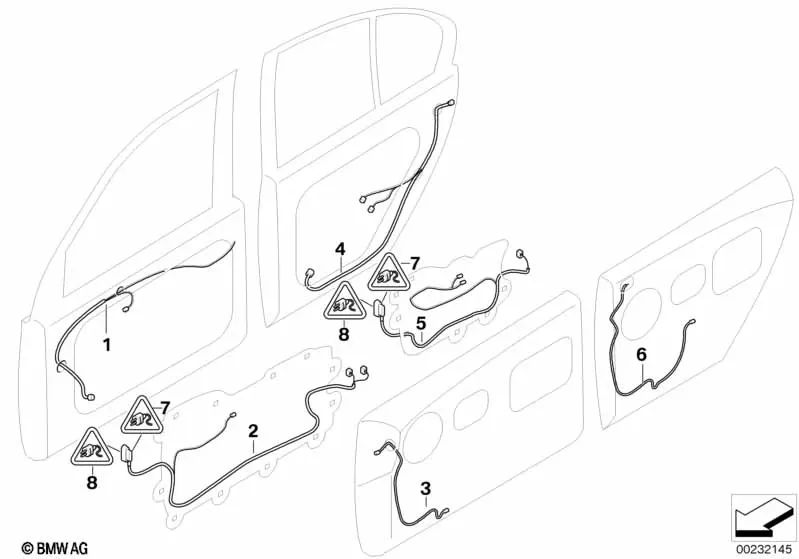 4
7
8
5
1
6
7
2
8
3
© BMW AG
00232145