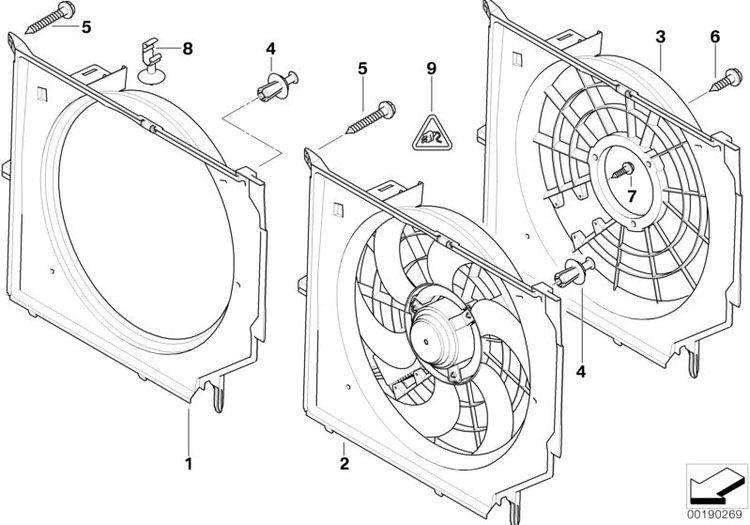 5
8
4
5
9
3
6
7
4
1
2
00190269