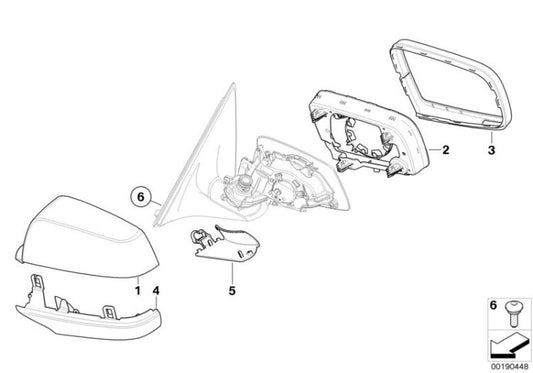 2
3
6
1
4
5
6
00190448