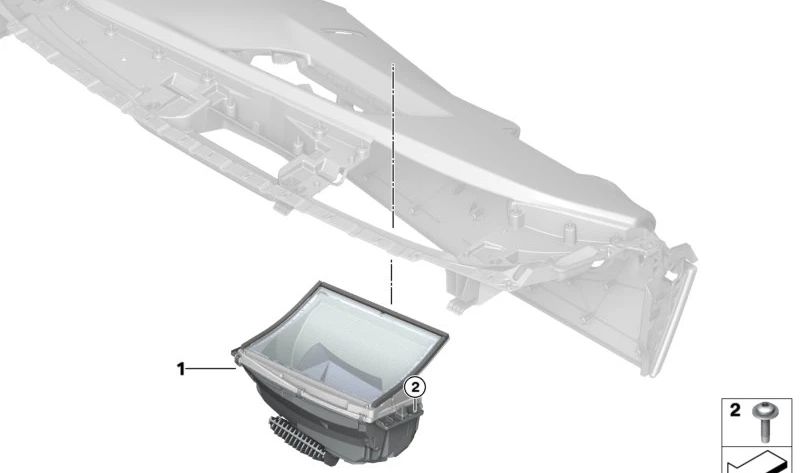 1

2

2