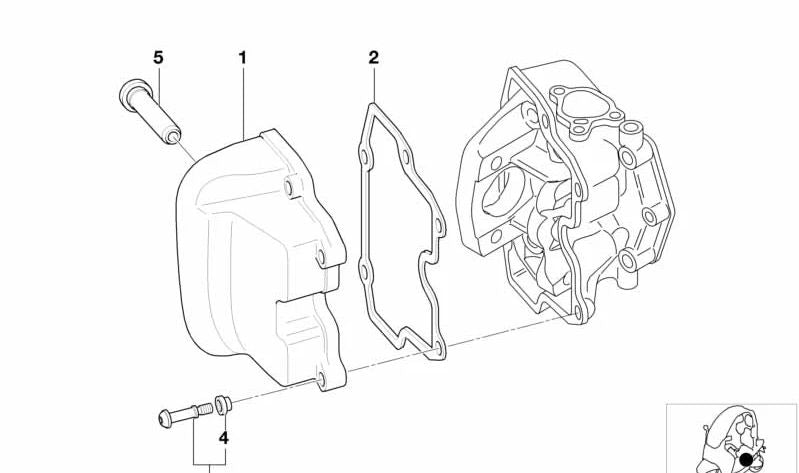 5
1
2
4