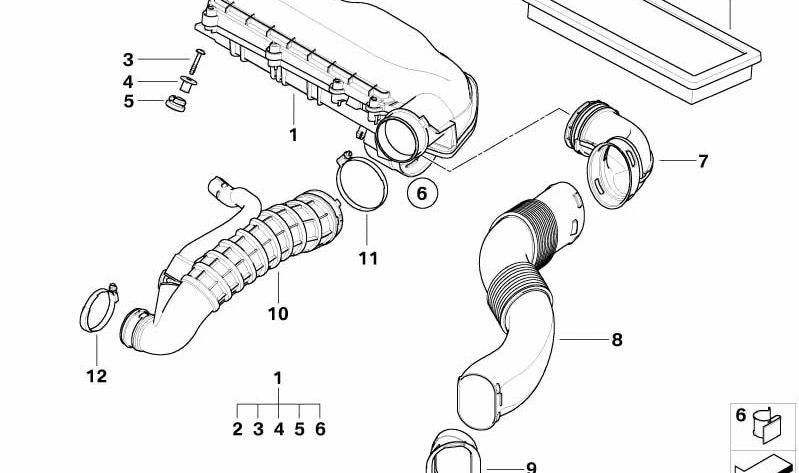 3
4
5
1
6
7
11
10
8
12
1
2 3 4 5 6
6
9