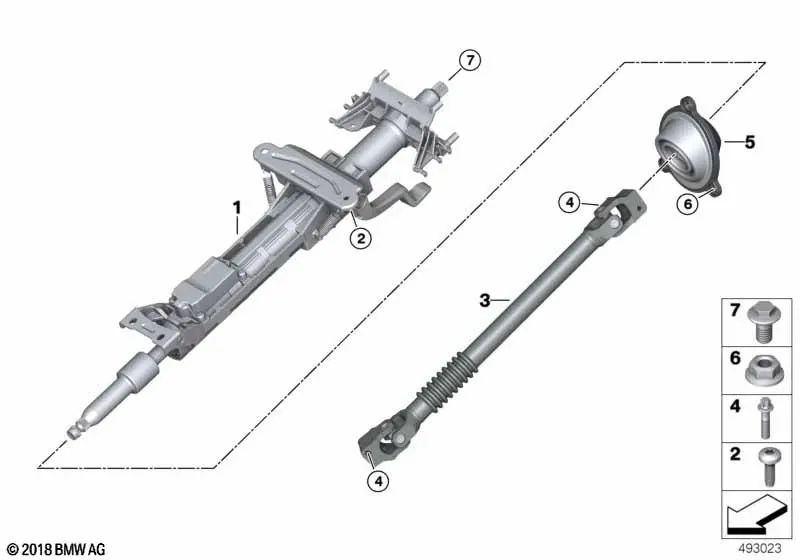 7
1
2
5
4
6
3
4
7
6
4
2
© 2018 BMW AG
493023