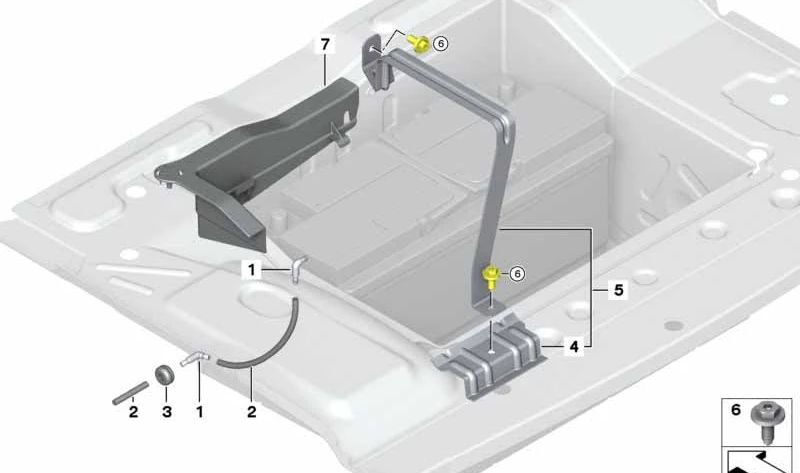 7
6
1
6
5
4
2
3
1
2
6