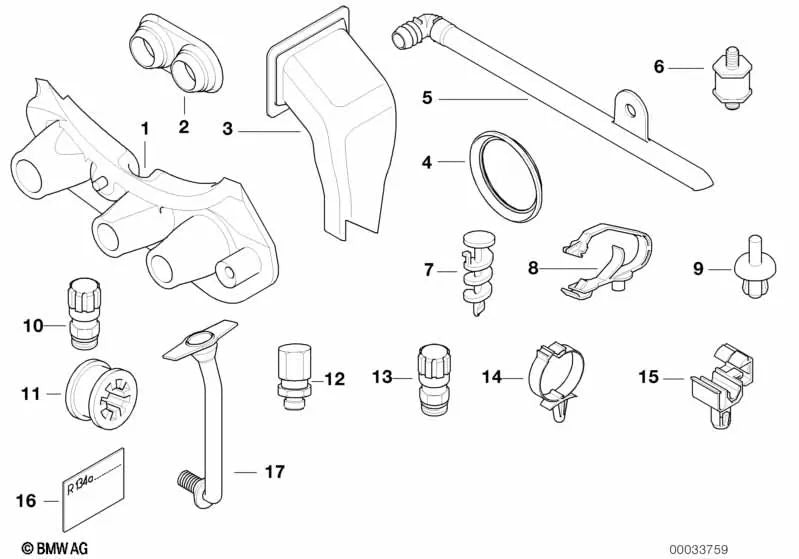 1
2
3
5
6
4
7
8
9
10
11
12
13
14
15
R134a
16
17
© BMW AG
00033759