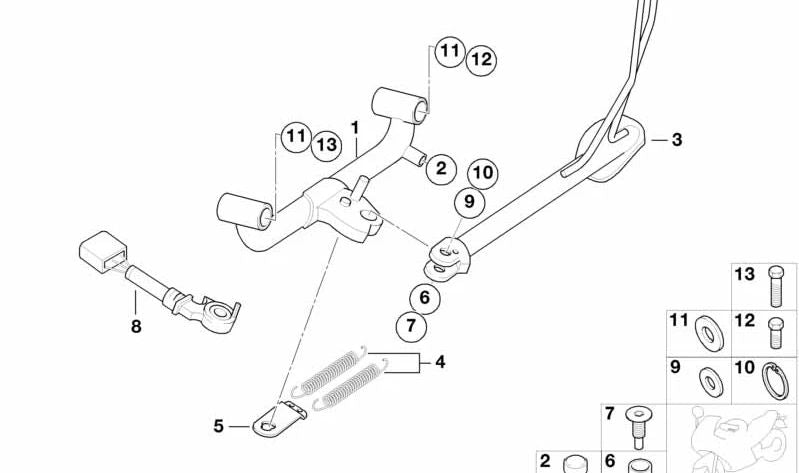 11 12
11 13
1
2
10
9
3
6
7
8
4
5
13
11
12
9
10
7
2
6