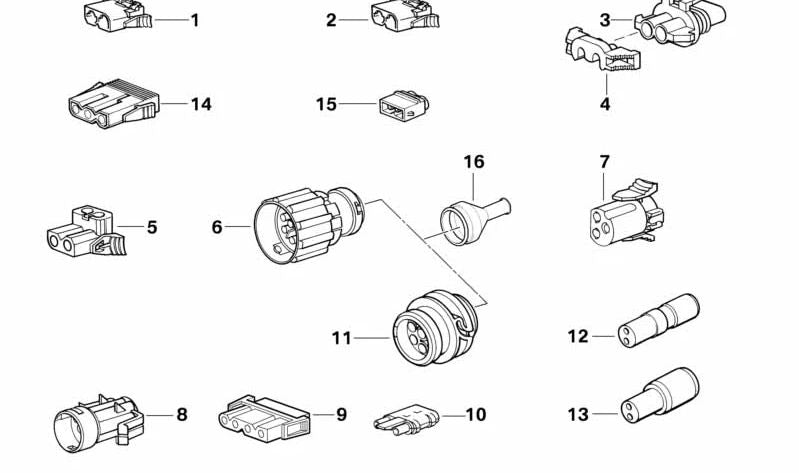 1
2
3
4
14
15
16
7
5
6
11
12
8
9
10
13