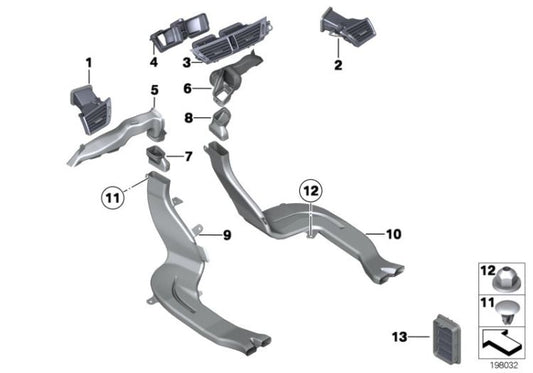 1
4
3
2
5
6
8
7
11
12
9
10
12
11
13
198032