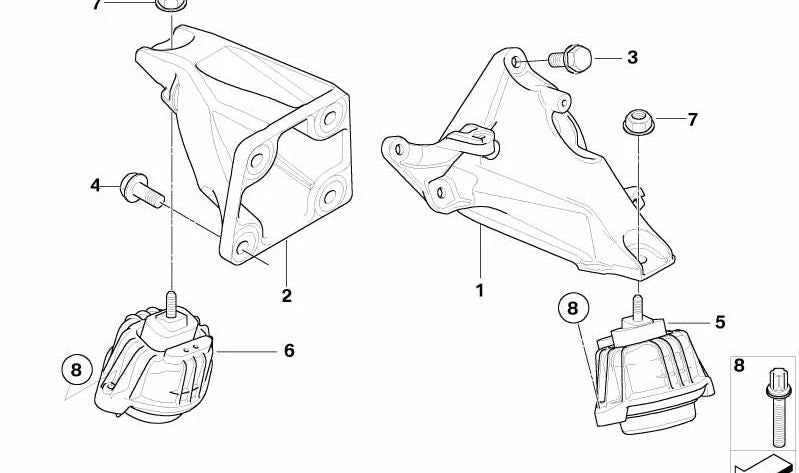 7
3
7
4
2
1
8
5
6
8
8