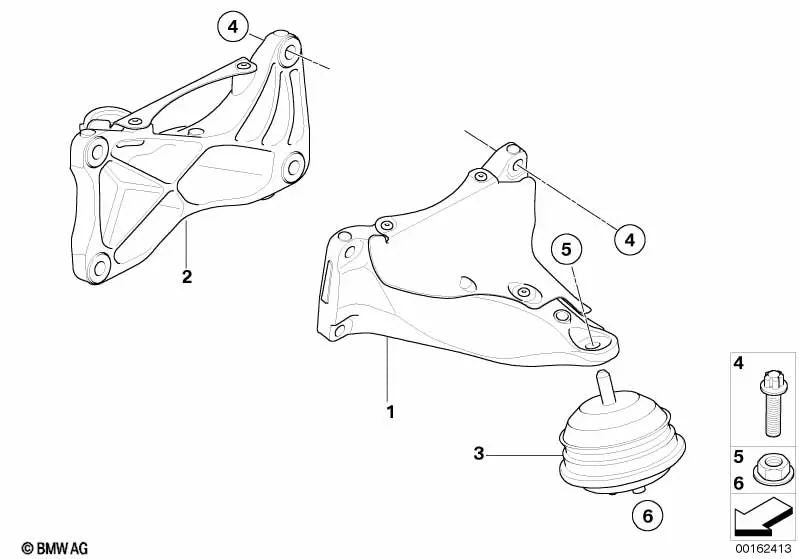 4
2
4
5
1
3
6
4
5
6
© BMW AG
00162413