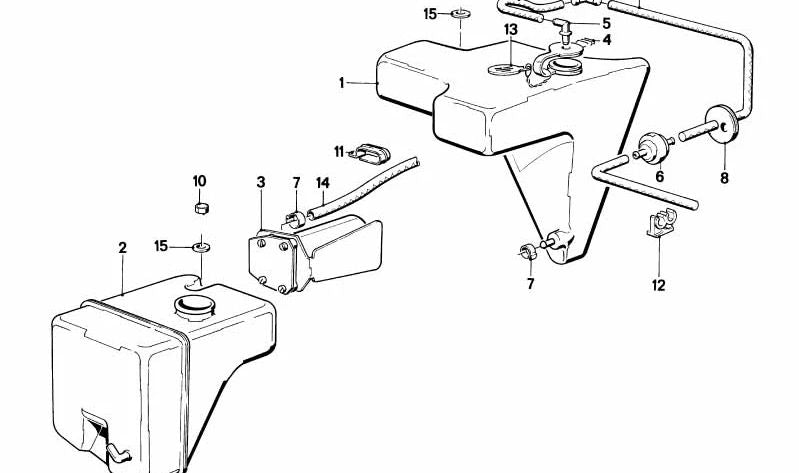 15
5
13
4
1
11
6
8
10
3
7
14
2
15
7
12