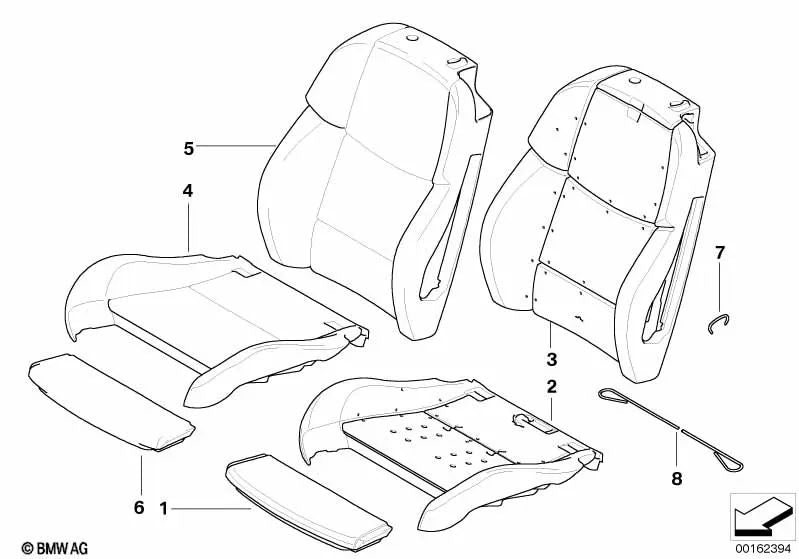 5
4
7
3
2
8
6
1
© BMW AG
00162394