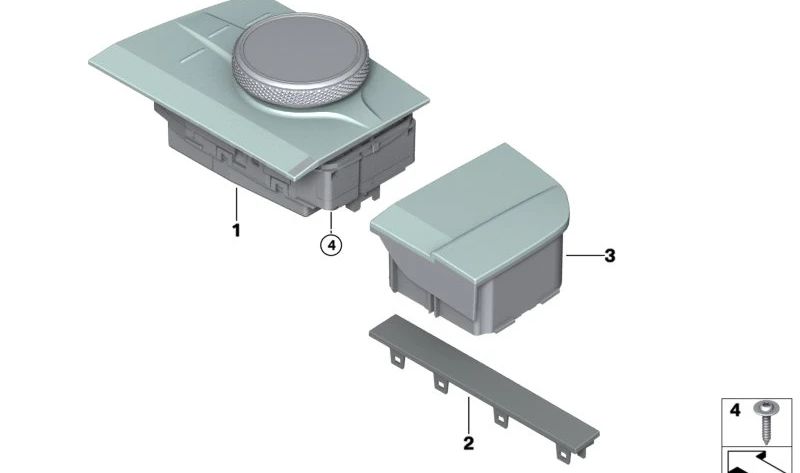 1
4
3
2
4