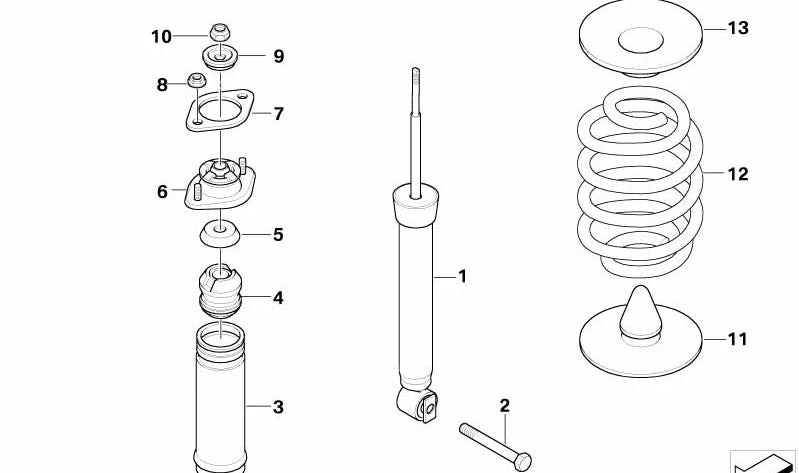 10
9
8
7
6
5
4
3
1
2
13
12
11