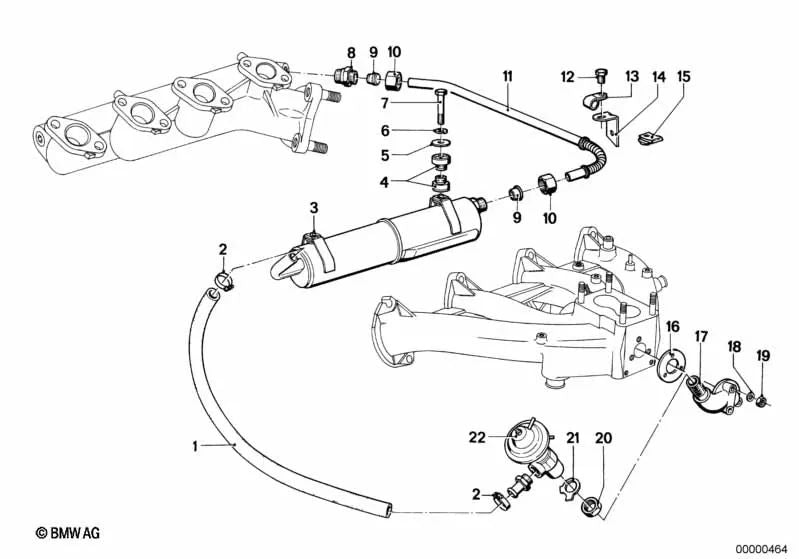 8 9 10 11 12 13 14 15
7
6
5
4
3 9 10
2
16 17 18 19
1
22 21 20
2
© BMW AG
00000464