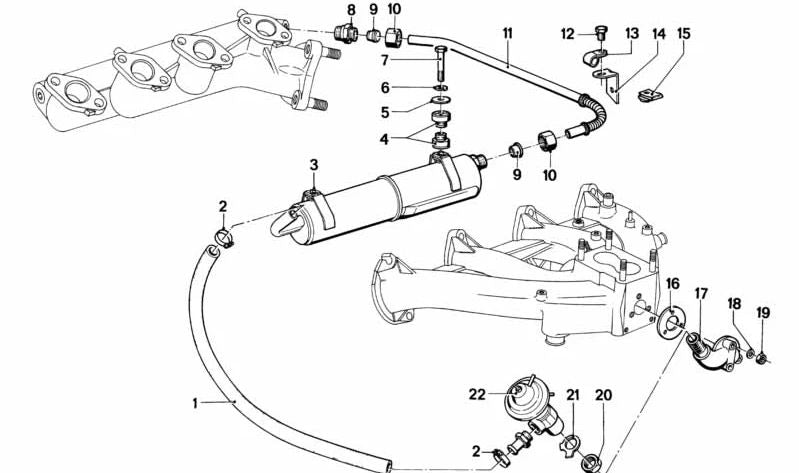 8
9
10
11
12
13
14
15
7
6
5
4
3
9
10
2
16
17
18
19
1
22
21
20
2