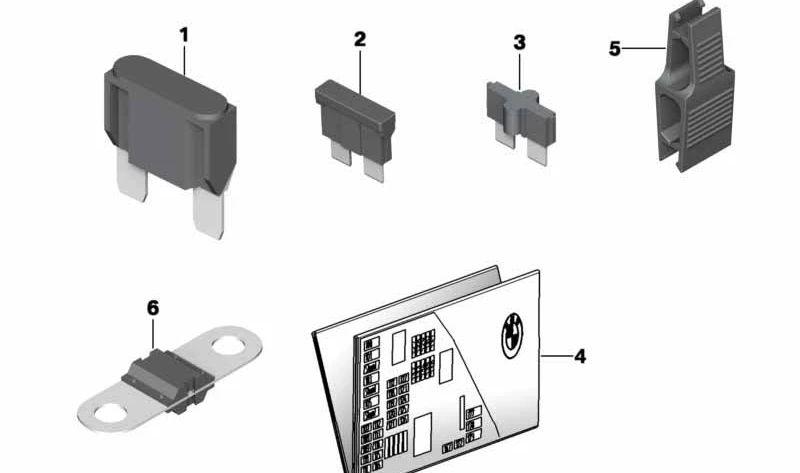 1
2
3
5
6
4