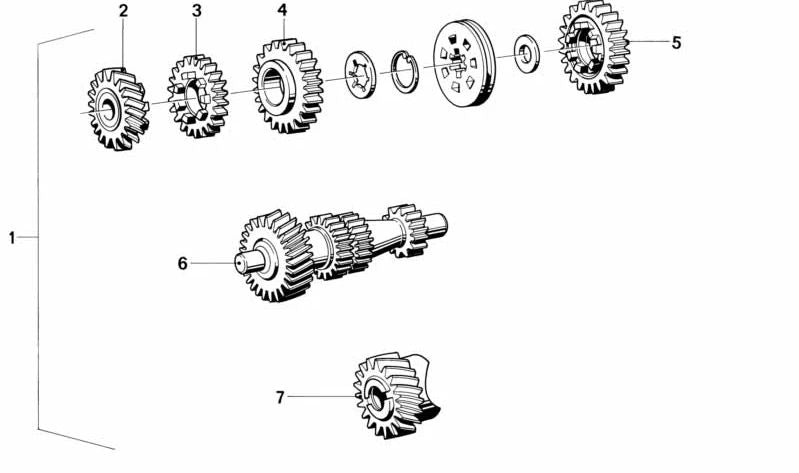 2
3
4
5
1
6
7