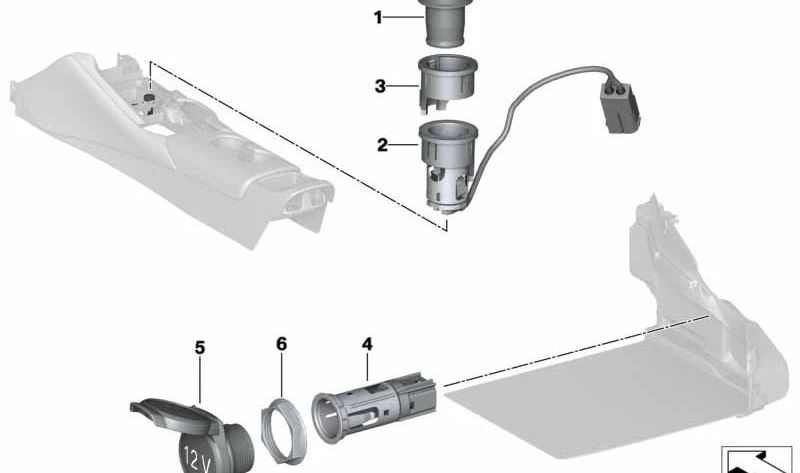 1
3
2
5
6
4
12V