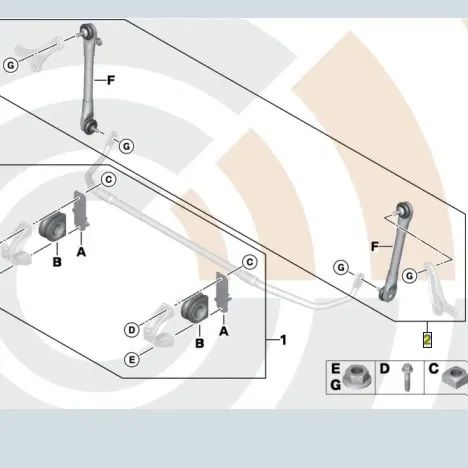 G
F
G
C
B
A
C
F
G
G
D
B
A
E
1
2
E
G
D
C