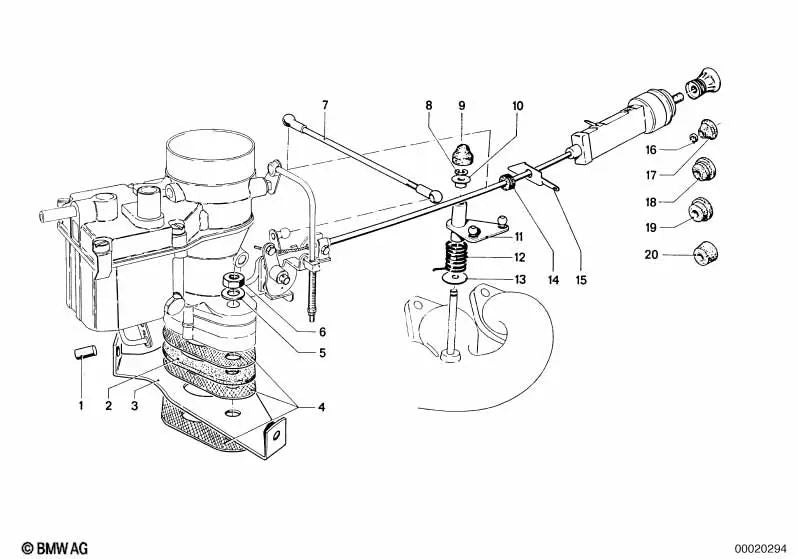 7
8
9
10
16
17
18
19
20
11
12
13
14
15
6
5
1
2
3
4
© BMW AG
00020294