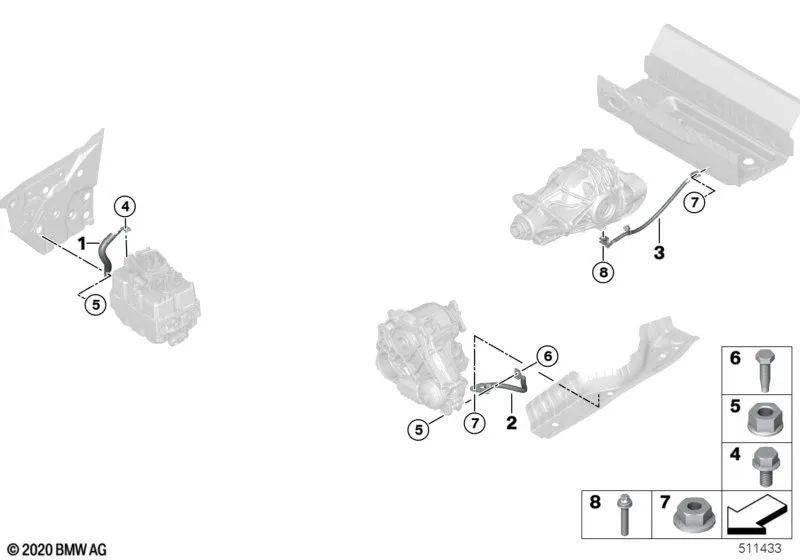 4
1
5
7
3
8
6
5
7
2
6
5
4
8
7
© 2020 BMW AG
511433