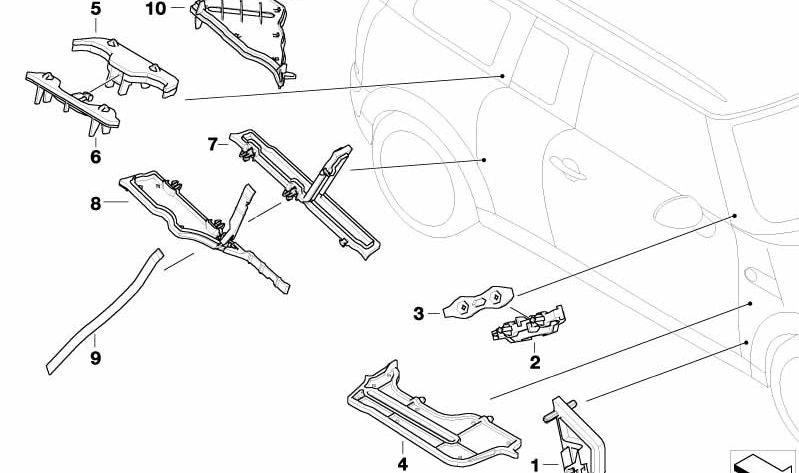 5
10
6
7
8
9
3
2
4
1