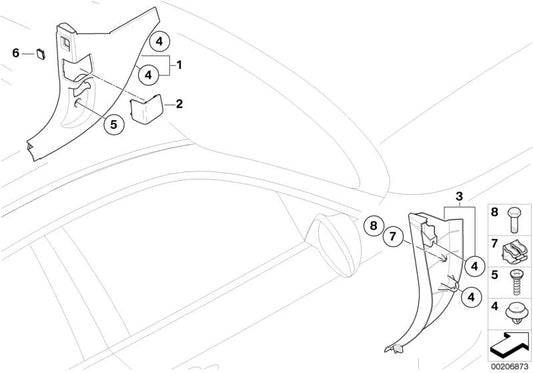 6
4
1
4
2
5
3
8
7
4
4
8
7
5
4
00206873