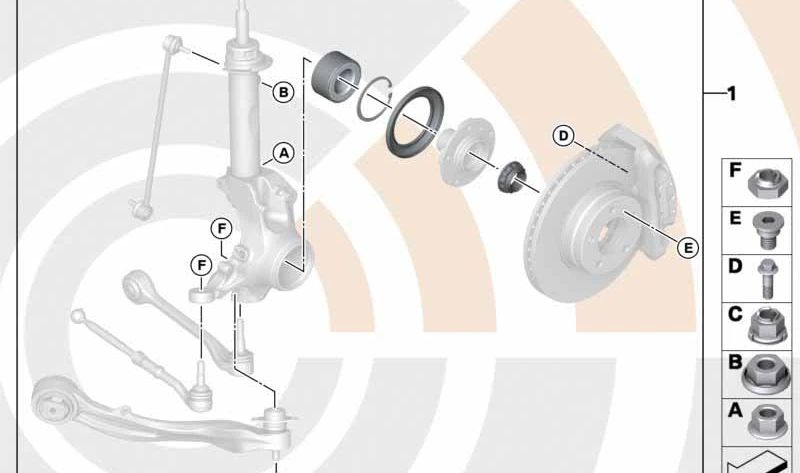 B
A
F
F
D
E
1
F
E
D
C
B
A