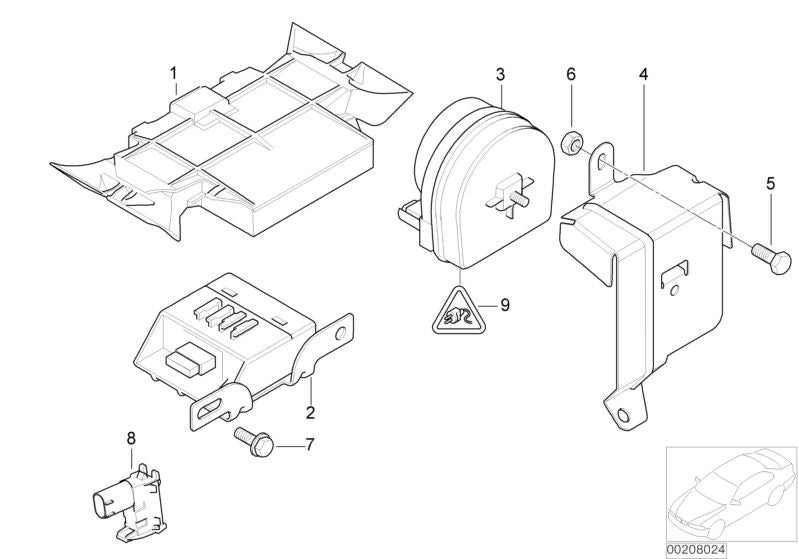 1
3
6
4
5
9
2
7
8
00208024