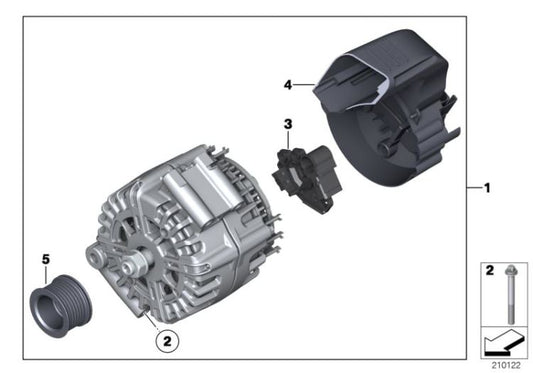 4
3
1
5
2
2
210122