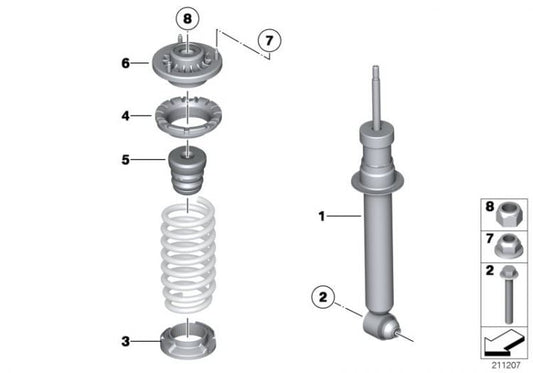 8
7
6
4
5
3
1
2
8
7
2
211207