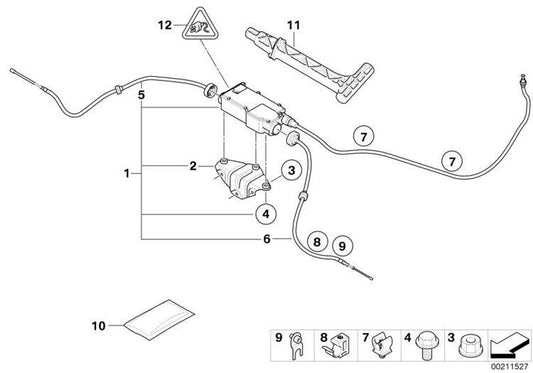 12
11
5
7
7
1
2
3
4
6
8
9
10
9
8
7
4
3
00211527